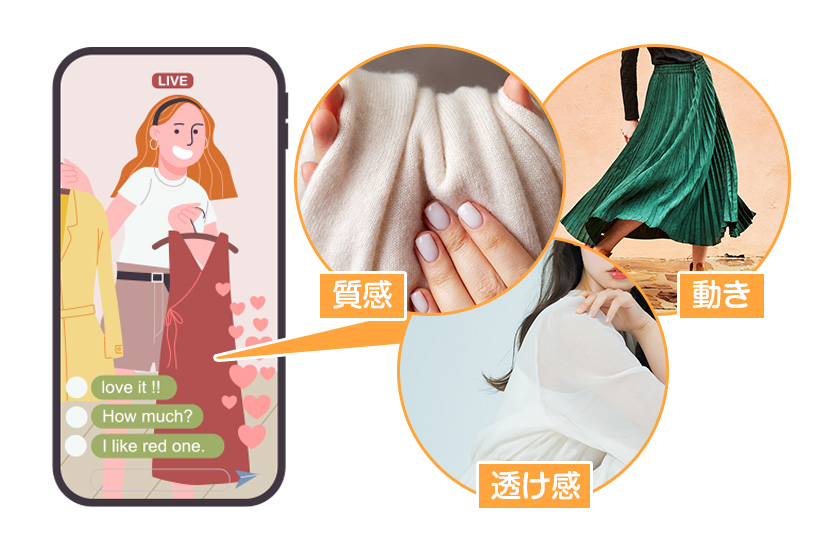 LIVE

love it !!

How much?

I like red one.

質感

動き

透け感