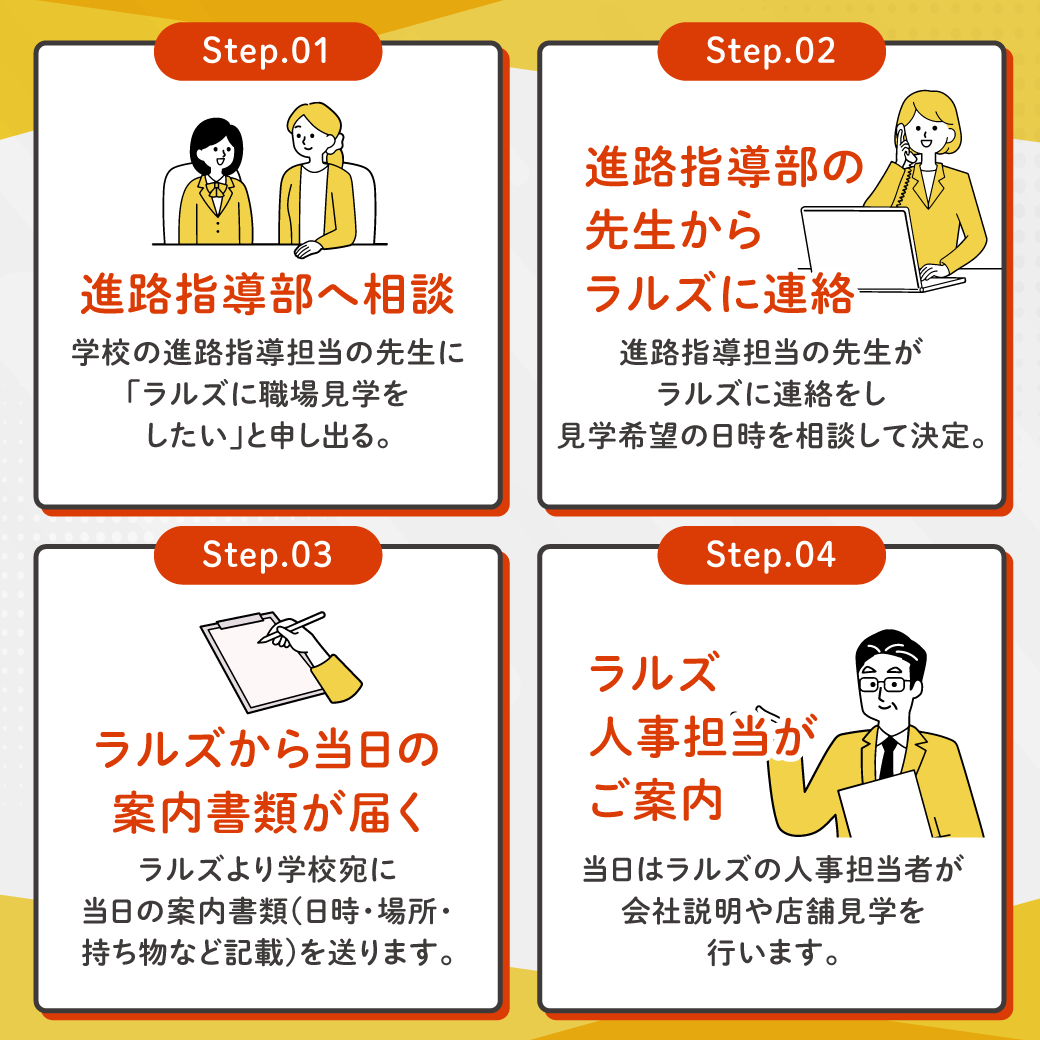 Step.01

進路指導部へ相談

学校の進路指導担当の先生に「ラルズに職場見学をしたい」と申し出る。

Step.02

進路指導部の先生からラルズに連絡

進路指導担当の先生がラルズに連絡をし見学希望の日時を相談して決定。

Step.03

ラルズから当日の案内書類が届く

ラルズより学校宛に当日の案内書類(日時・場所・持ち物など記載)を送ります。

Step.04

ラルズ人事担当がご案内

当日はラルズの人事担当者が会社説明や店舗見学を行います。