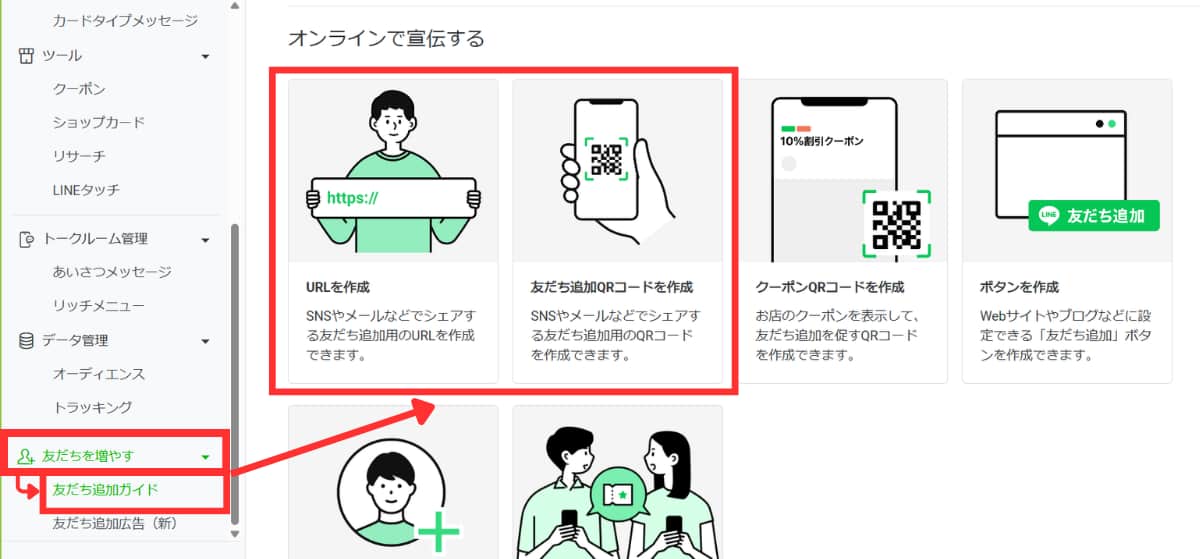 カードタイプメッセージ
ツール
クーポン
ショップカード
リサーチ
LINEタッチ
トークルーム管理
あいさつメッセージ
リッチメニュー
データ管理
オーディエンス
トラッキング
友だちを増やす
友だち追加ガイド
友だち追加広告（新）

オンラインで宣伝する

https://

URLを作成
SNSやメールなどでシェアする友だち追加用のURLを作成できます。

友だち追加QRコードを作成
SNSやメールなどでシェアする友だち追加用のQRコードを作成できます。

10%割引クーポン

クーポンQRコードを作成
お店のクーポンを表示して、友だち追加を促すQRコードを作成できます。

LINE 友だち追加

ボタンを作成
Webサイトやブログなどに設定できる「友だち追加」ボタンを作成できます。